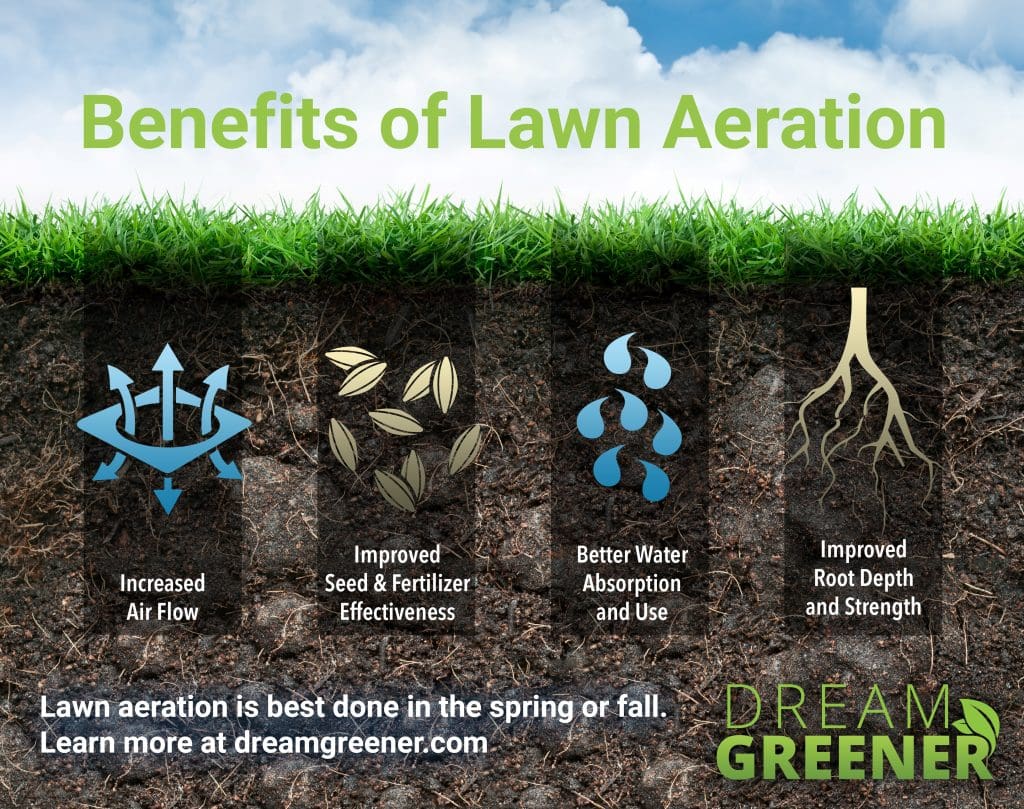 Benefits of Lawn Aeration

Increased Air Flow

Improved Seed & Fertilizer Effectiveness

Better Water Absorption and Use

Improved Root Depth and Strength

Lawn aeration is best done in the spring or fall.
Learn more at dreamgreener.com

DREAM GREENER